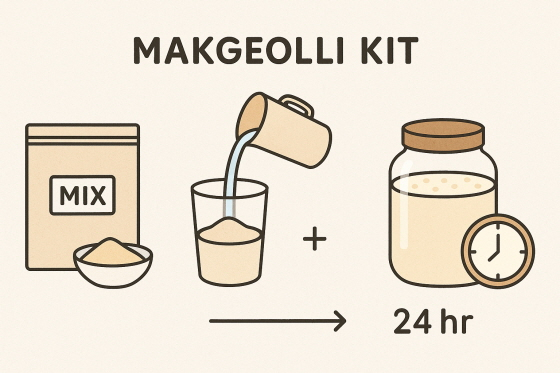 MAKGEOLLI KIT

MIX

+

24 hr